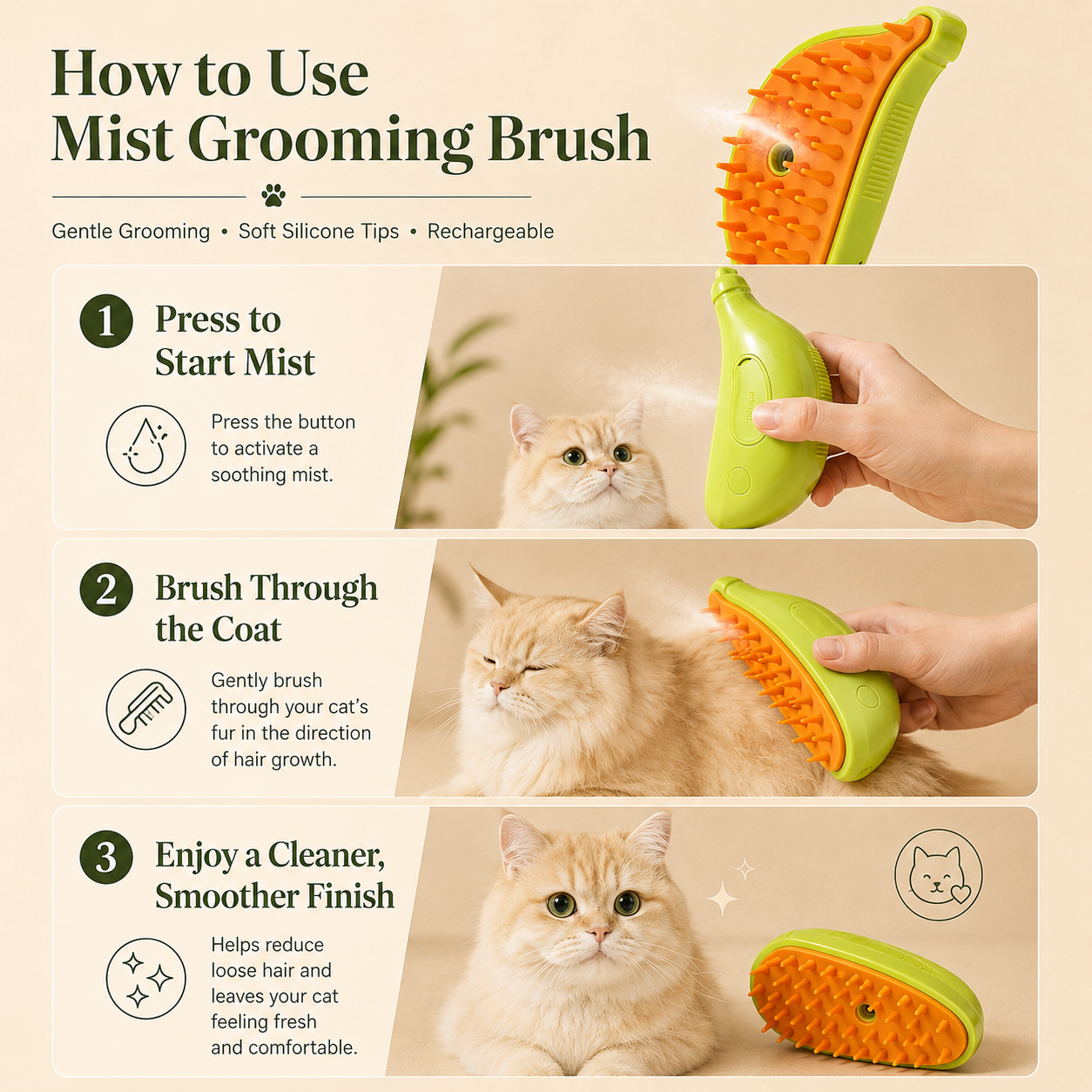 How to Use Mist Grooming Brush

Gentle Grooming • Soft Silicone Tips • Rechargeable

1 Press to Start Mist

Press the button to activate a soothing mist.

2 Brush Through the Coat

Gently brush through your cat's fur in the direction of hair growth.

3 Enjoy a Cleaner, Smoother Finish

Helps reduce loose hair and leaves your cat feeling fresh and comfortable.