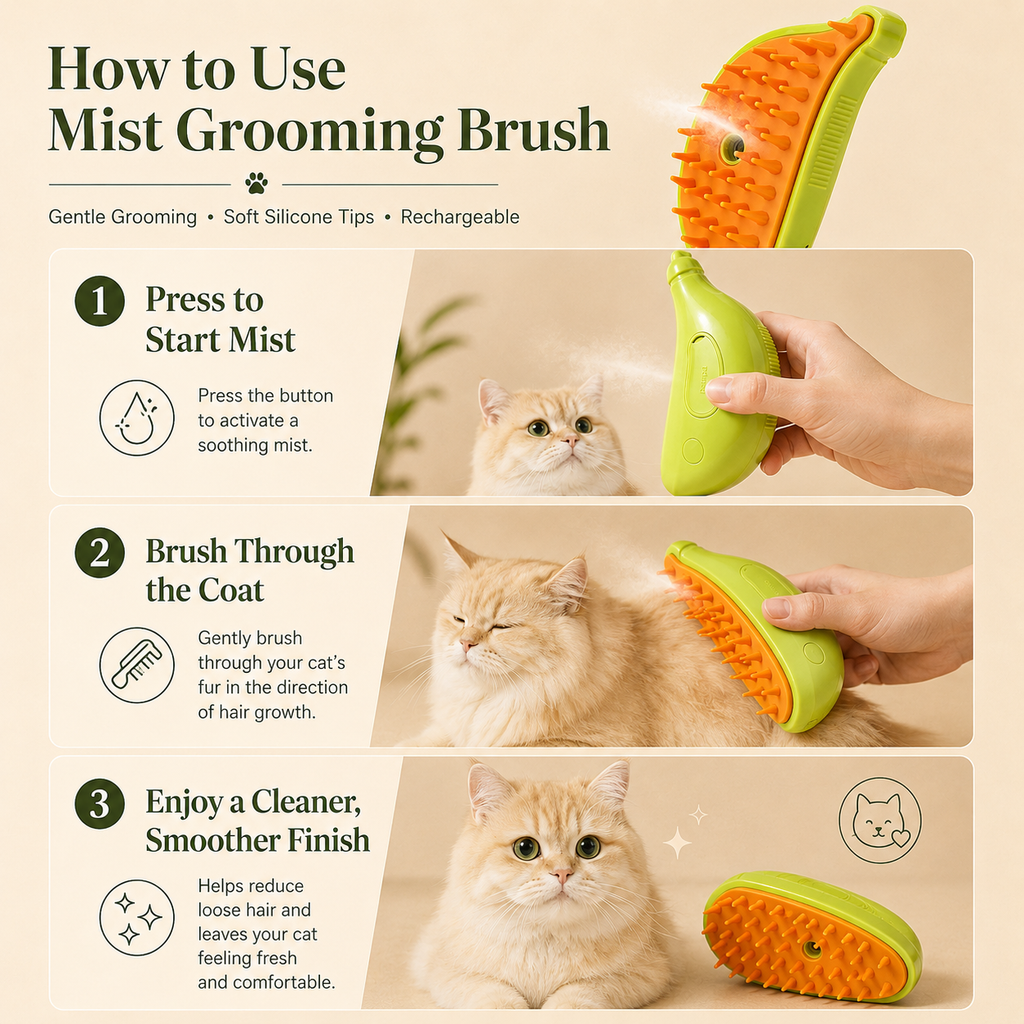 How to Use Mist Grooming Brush

Gentle Grooming • Soft Silicone Tips • Rechargeable

1 Press to Start Mist

Press the button to activate a soothing mist.

2 Brush Through the Coat

Gently brush through your cat's fur in the direction of hair growth.

3 Enjoy a Cleaner, Smoother Finish

Helps reduce loose hair and leaves your cat feeling fresh and comfortable.